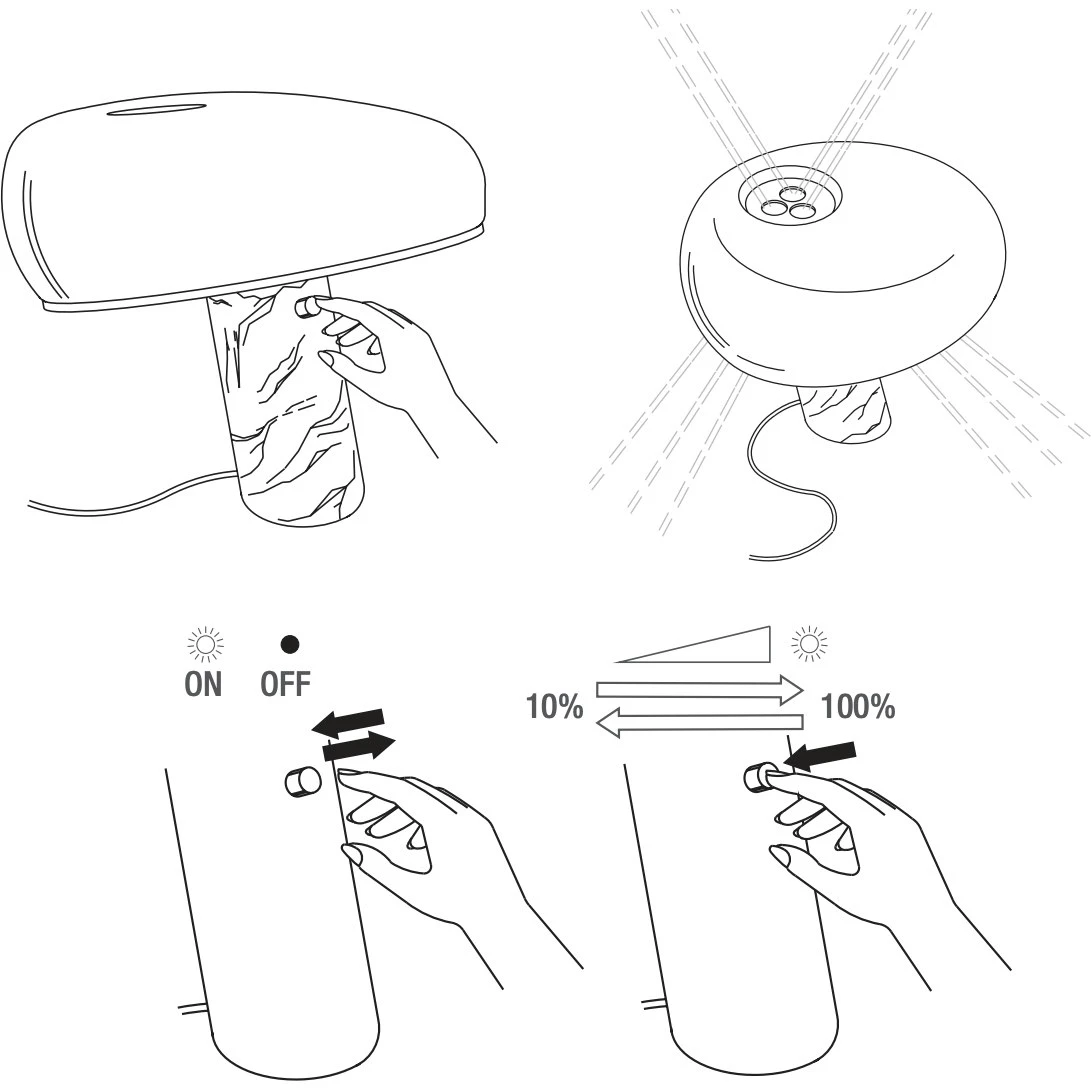 ON OFF

10% 100%